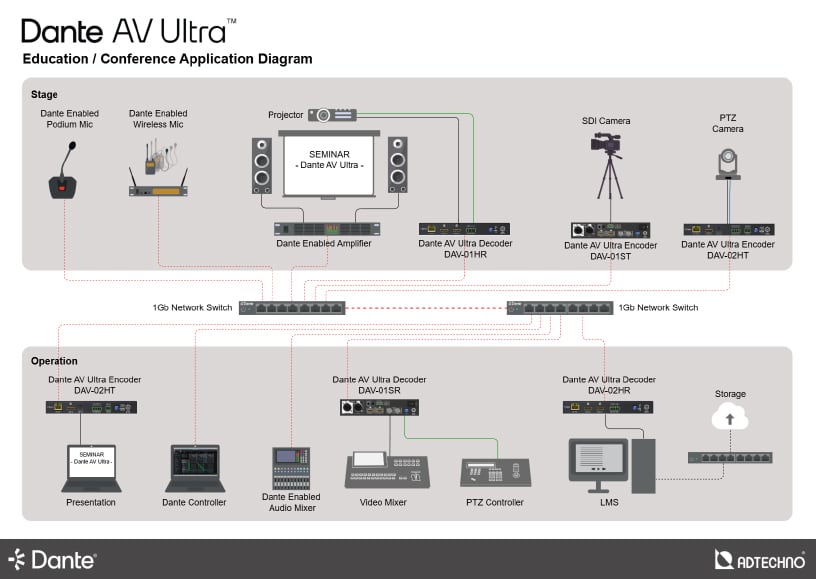 Dante AV Ultra™

Education / Conference Application Diagram

Stage

Dante Enabled Podium Mic

Dante Enabled Wireless Mic

Projector

SEMINAR
- Dante AV Ultra -

Dante Enabled Amplifier

Dante AV Ultra Decoder
DAV-01HR

SDI Camera

Dante AV Ultra Encoder
DAV-01ST

PTZ Camera

Dante AV Ultra Encoder
DAV-02HT

1Gb Network Switch

1Gb Network Switch

Operation

Dante AV Ultra Encoder
DAV-02HT

SEMINAR
- Dante AV Ultra -

Presentation

Dante Controller

Dante Enabled Audio Mixer

Dante AV Ultra Decoder
DAV-01SR

Video Mixer

PTZ Controller

Dante AV Ultra Decoder
DAV-02HR

LMS

Storage

Dante

ADTECHNO